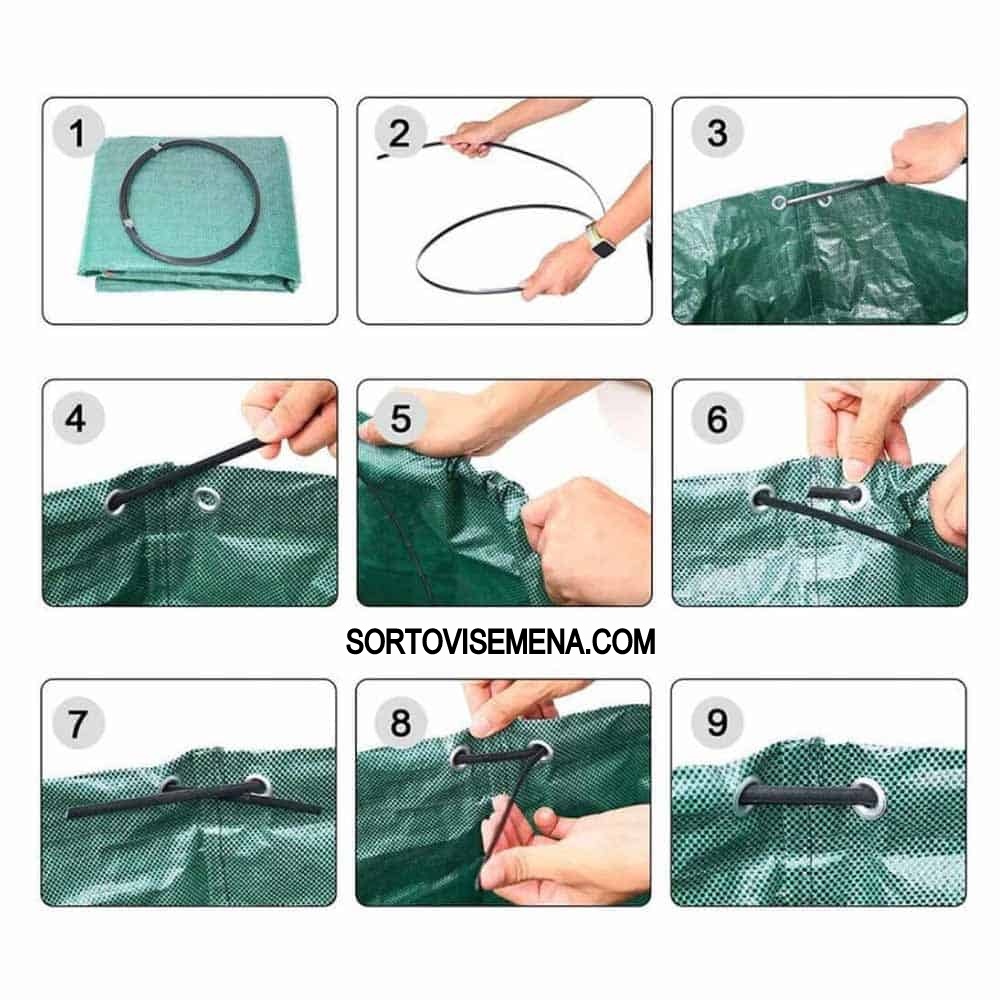 1

2

3

4

5

6

SORTOVISEMENA.COM

7

8

9